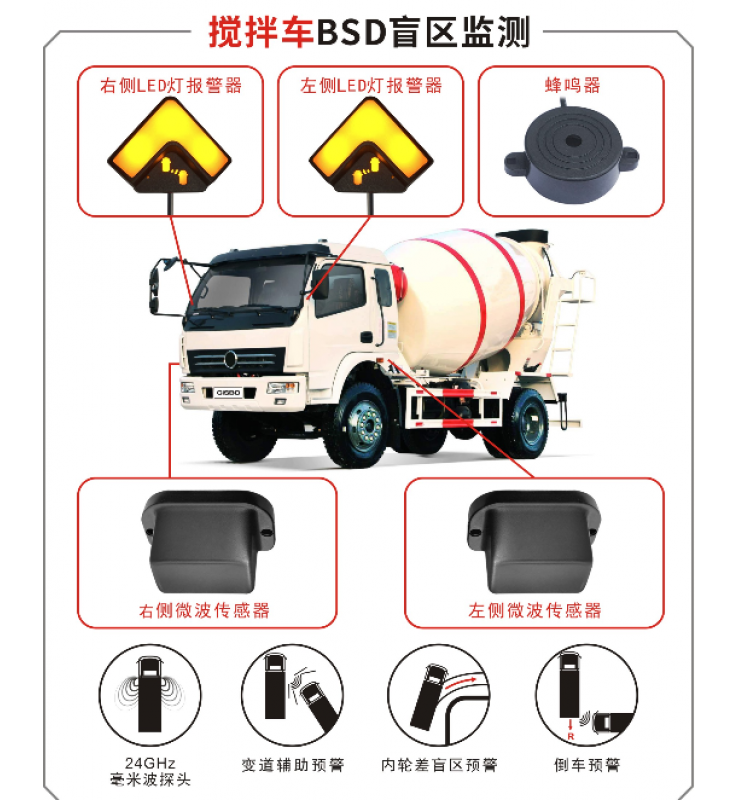 搅拌车BSD盲区监测

右侧LED灯报警器

左侧LED灯报警器

蜂鸣器

右侧微波传感器

左侧微波传感器

24GHz
毫米波探头

变道辅助预警

内轮差盲区预警

R

倒车预警