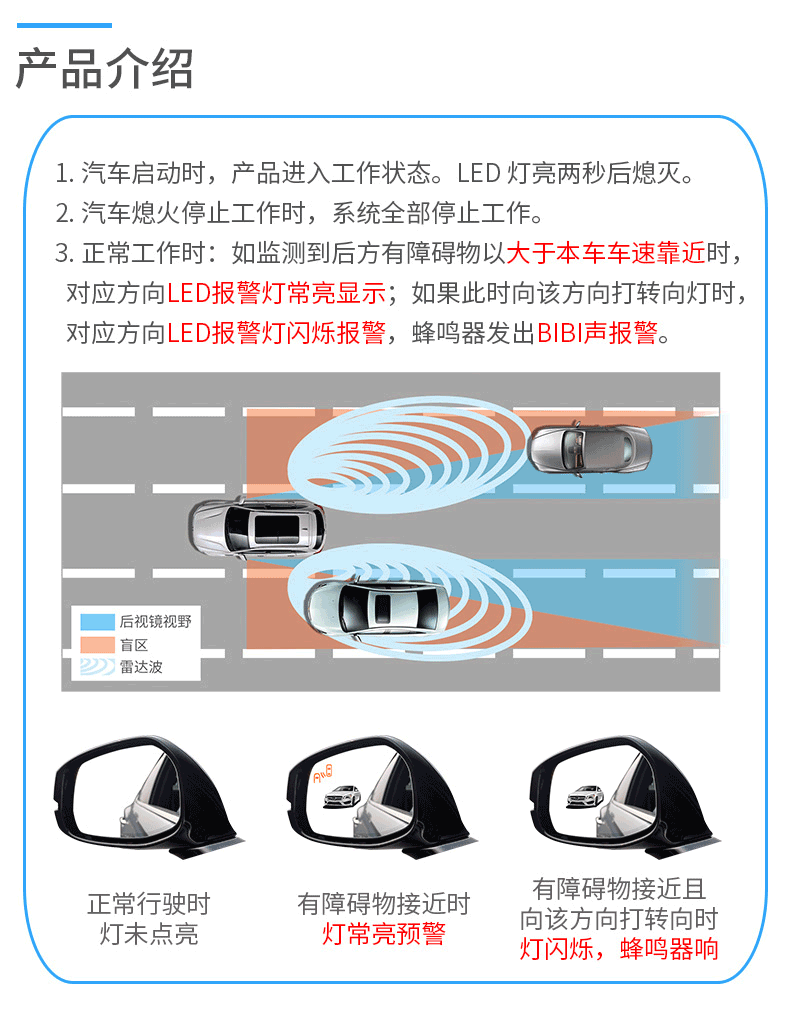 产品介绍

1. 汽车启动时，产品进入工作状态。LED 灯亮两秒后熄灭。
2. 汽车熄火停止工作时，系统全部停止工作。
3. 正常工作时：如监测到后方有障碍物以大于本车车速靠近时，对应方向LED报警灯常亮显示；如果此时向该方向打转向灯时，对应方向LED报警灯闪烁报警，蜂鸣器发出BIBI声报警。

后视镜视野
盲区
雷达波

正常行驶时
灯未点亮

有障碍物接近时
灯常亮预警

有障碍物接近且
向该方向打转向时
灯闪烁，蜂鸣器响